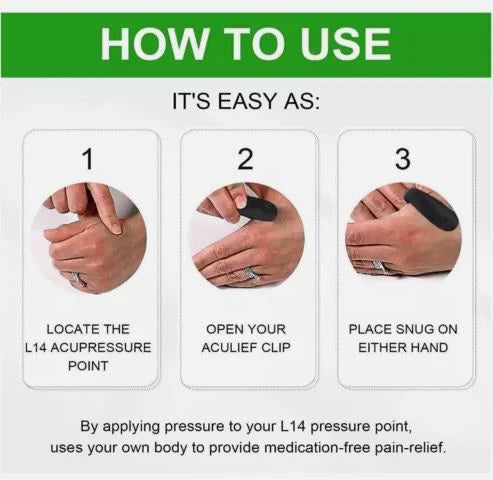 HOW TO USE

IT'S EASY AS:

1

LOCATE THE L14 ACUPRESSURE POINT

2

OPEN YOUR ACULIEF CLIP

3

PLACE SNUG ON EITHER HAND

By applying pressure to your L14 pressure point, uses your own body to provide medication-free pain-relief.